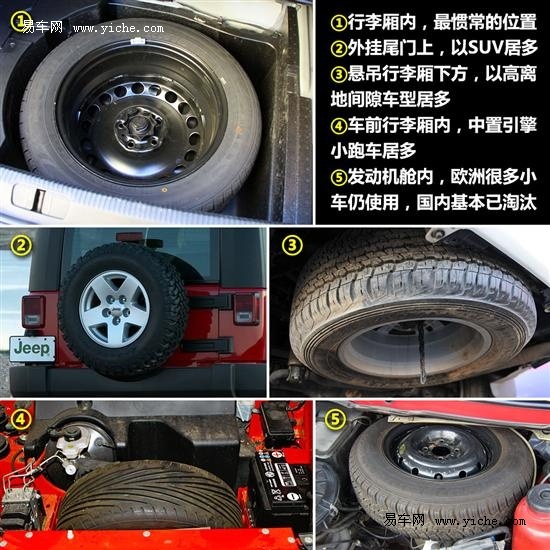 ①
易车网 www.yiche.com

①行李厢内，最惯常的位置
②外挂尾门上，以SUV居多
③悬吊行李厢下方，以高离地间隙车型居多
④车前行李厢内，中置引擎小跑车居多
⑤发动机舱内，欧洲很多小车仍使用，国内基本已淘汰

②
Jeep

③

④

⑤
易车网 www.yiche.com